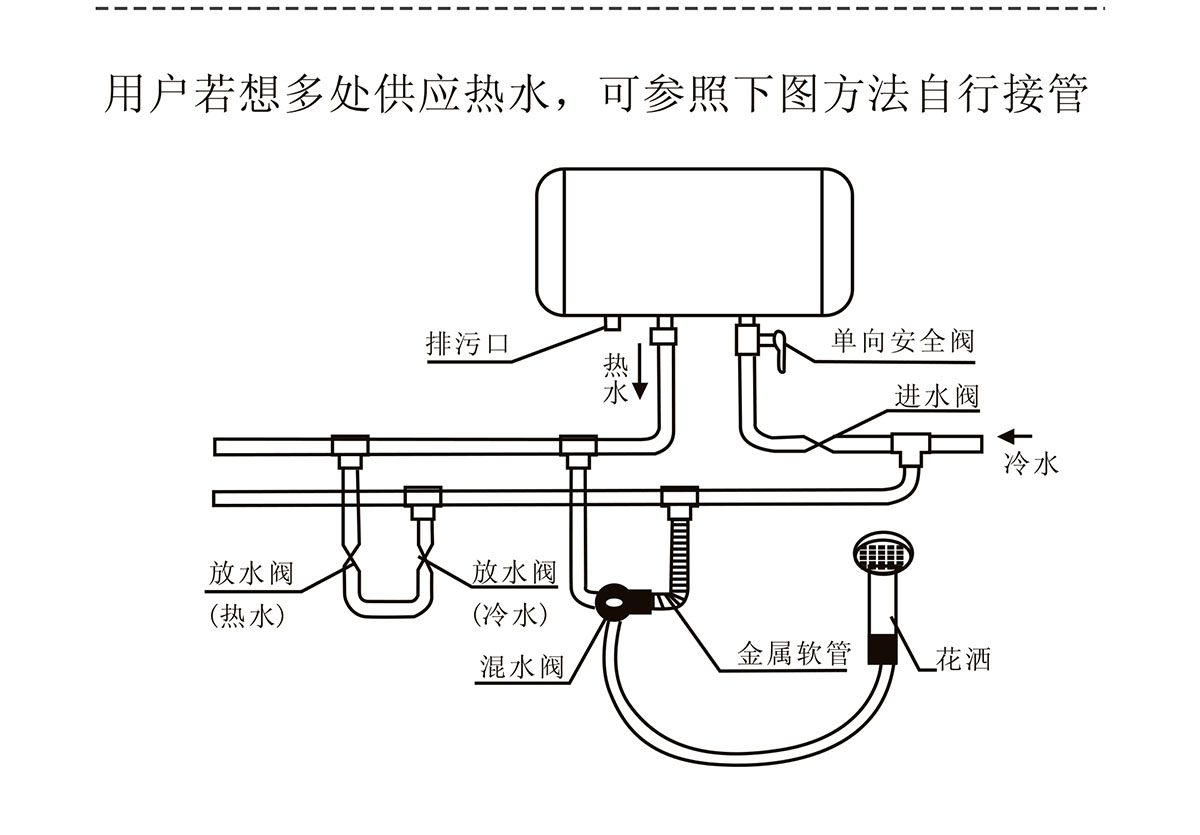 用户若想多处供应热水，可参照下图方法自行接管

排污口
热水
单向安全阀
进水阀
冷水
放水阀
（热水）
放水阀
（冷水）
混水阀
金属软管
花洒